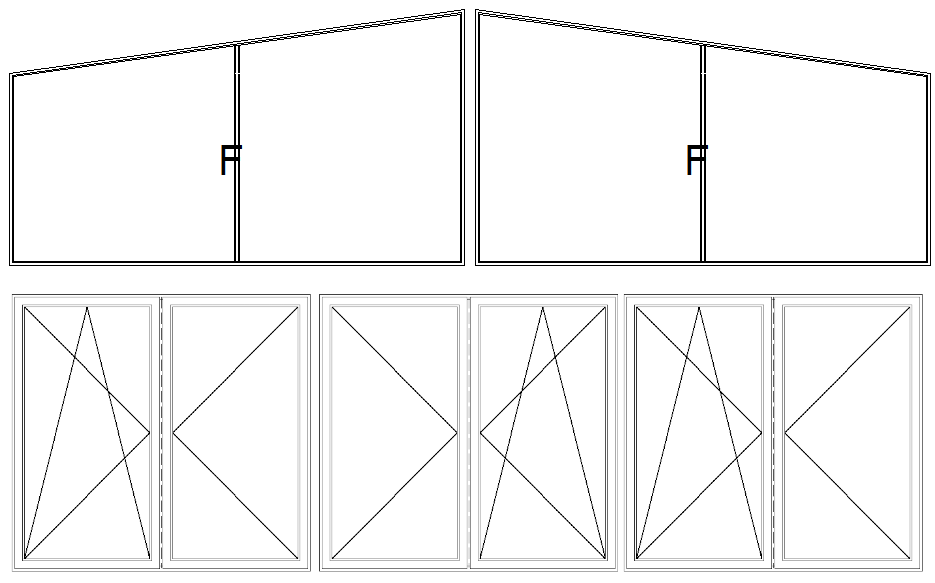 F

F